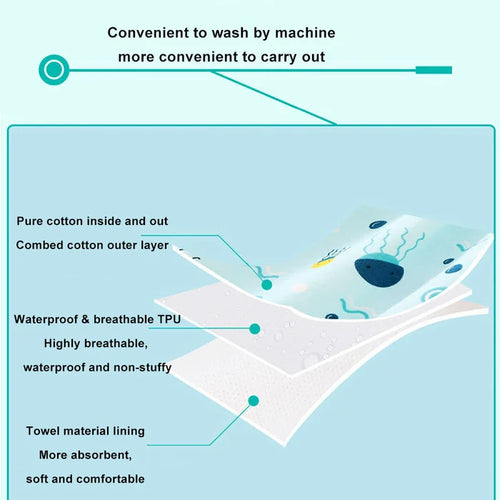 Convenient to wash by machine
more convenient to carry out

Pure cotton inside and out
Combed cotton outer layer

Waterproof & breathable TPU
Highly breathable,
waterproof and non-stuffy

Towel material lining
More absorbent,
soft and comfortable