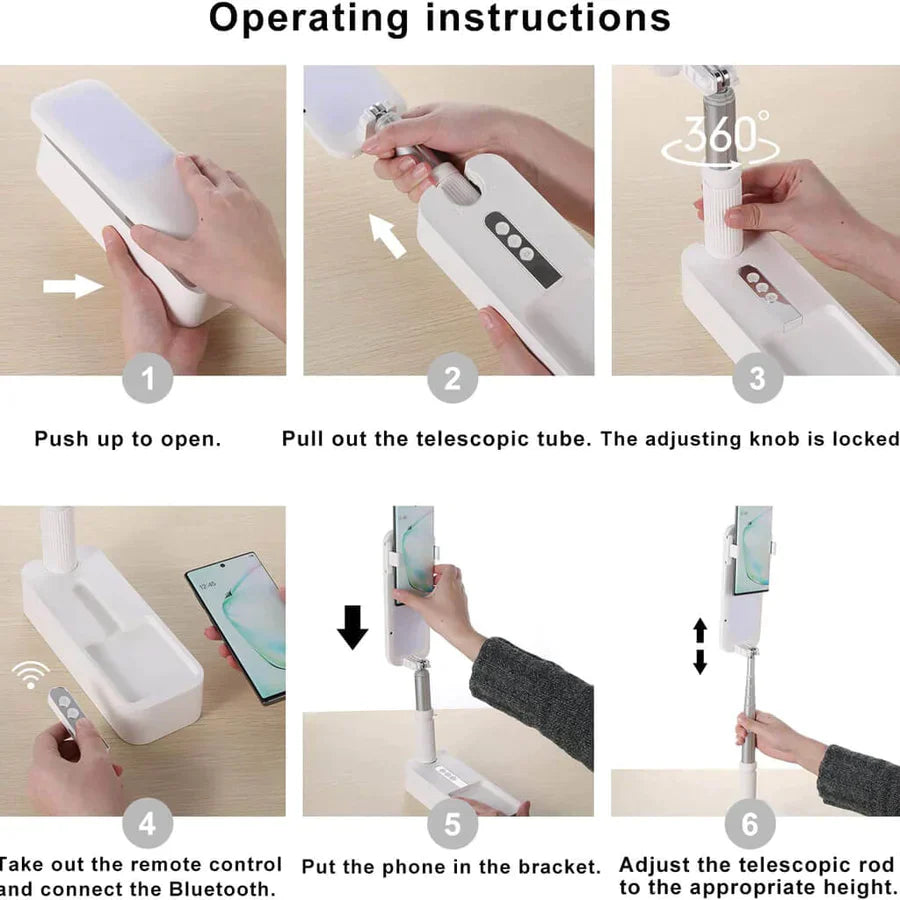 Operating instructions

360°

1

Push up to open.

2

Pull out the telescopic tube.

3

The adjusting knob is locked

12:45

4

Take out the remote control and connect the Bluetooth.

5

Put the phone in the bracket.

6

Adjust the telescopic rod to the appropriate height.